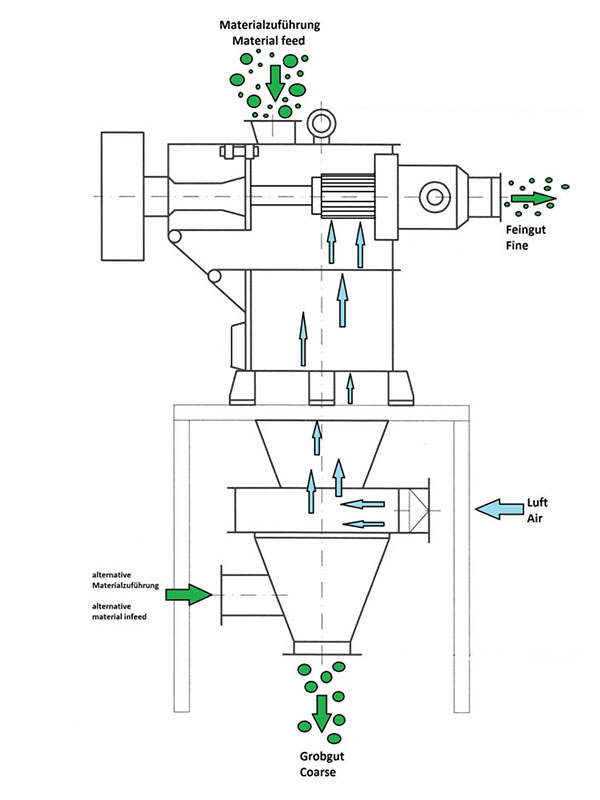 Materialzuführung
Material feed

Feingut
Fine

Luft
Air

alternative
Materialzuführung

alternative
material infeed

Grobgut
Coarse