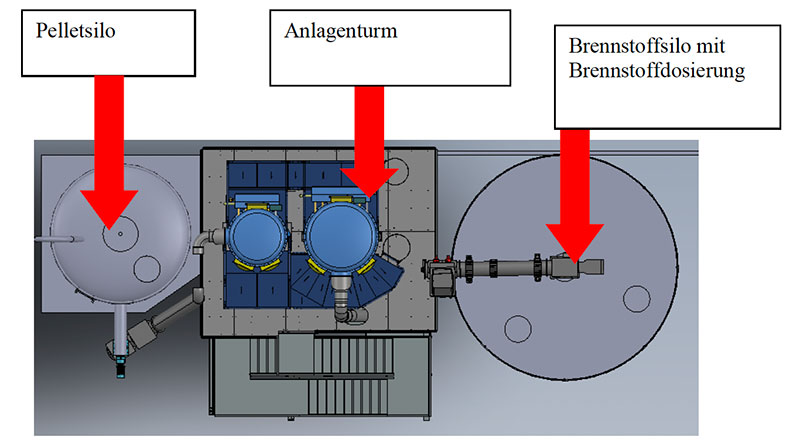 Pelletsilo

Anlagenturm

Brennstoffsilo mit Brennstoffdosierung